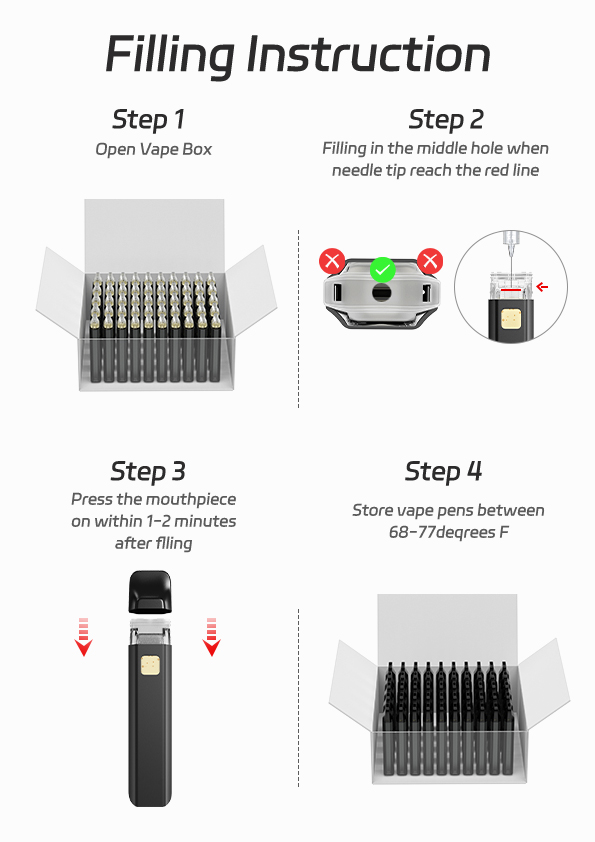 Filling Instruction

Step 1
Open Vape Box

Step 2
Filling in the middle hole when needle tip reach the red line

Step 3
Press the mouthpiece on within 1-2 minutes after flling

Step 4
Store vape pens between 68-77deqrees F